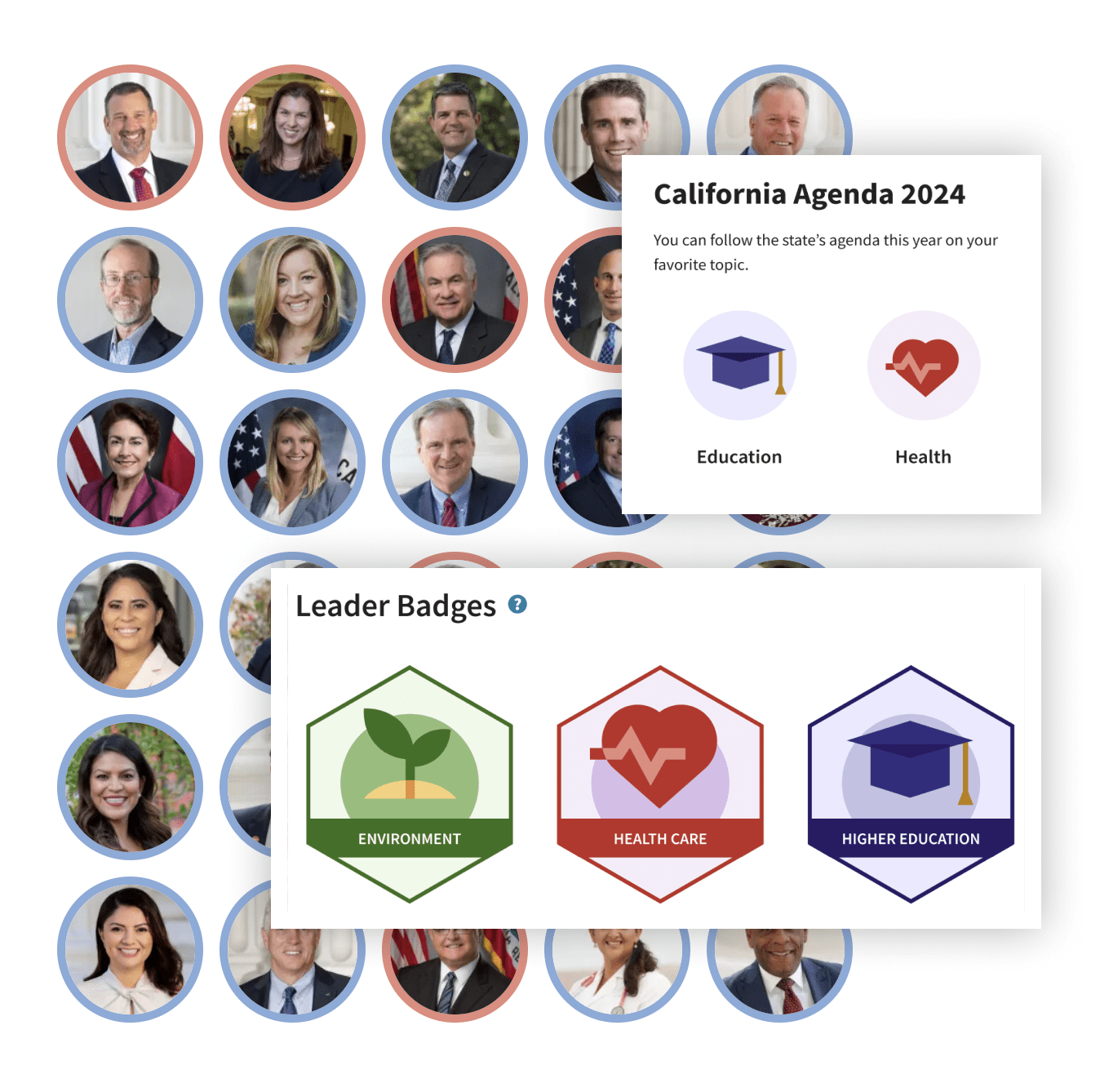 California Agenda 2024

You can follow the state's agenda this year on your favorite topic.

Education

Health

Leader Badges ?

ENVIRONMENT

HEALTH CARE

HIGHER EDUCATION